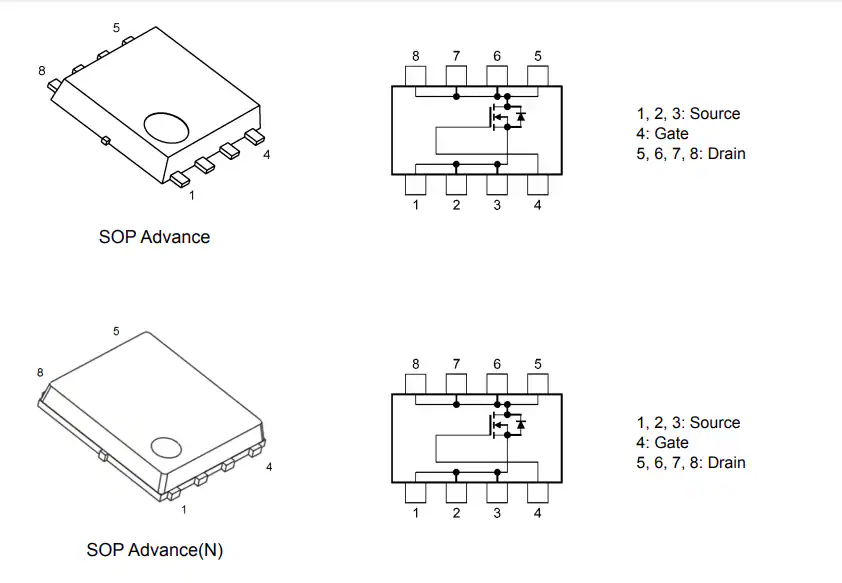 5
8
4
1

SOP Advance

8 7 6 5
1 2 3 4

1, 2, 3: Source
4: Gate
5, 6, 7, 8: Drain

5
8
4
1

SOP Advance(N)

8 7 6 5
1 2 3 4

1, 2, 3: Source
4: Gate
5, 6, 7, 8: Drain