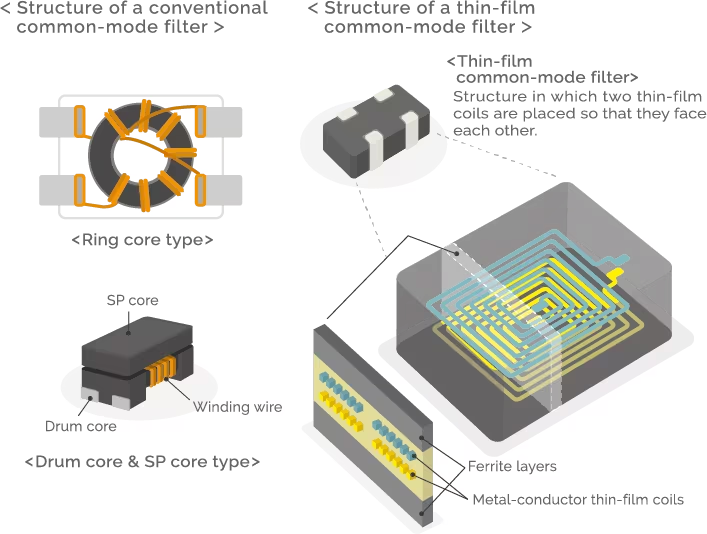 < Structure of a conventional common-mode filter >

<Ring core type>

SP core

Winding wire

Drum core

<Drum core & SP core type>

< Structure of a thin-film common-mode filter >

<Thin-film common-mode filter>
Structure in which two thin-film coils are placed so that they face each other.

Ferrite layers

Metal-conductor thin-film coils